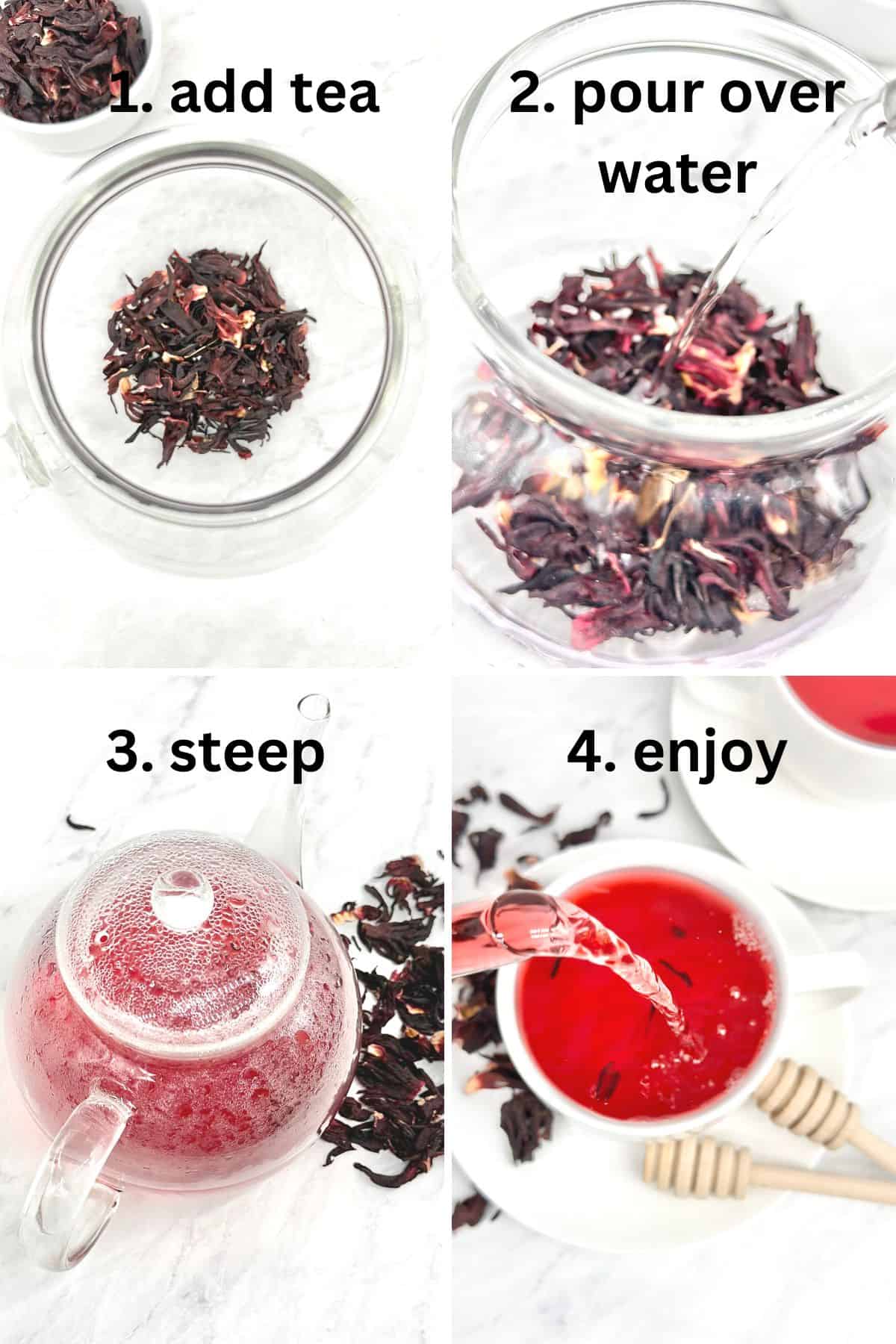 1. add tea

2. pour over water

3. steep

4. enjoy